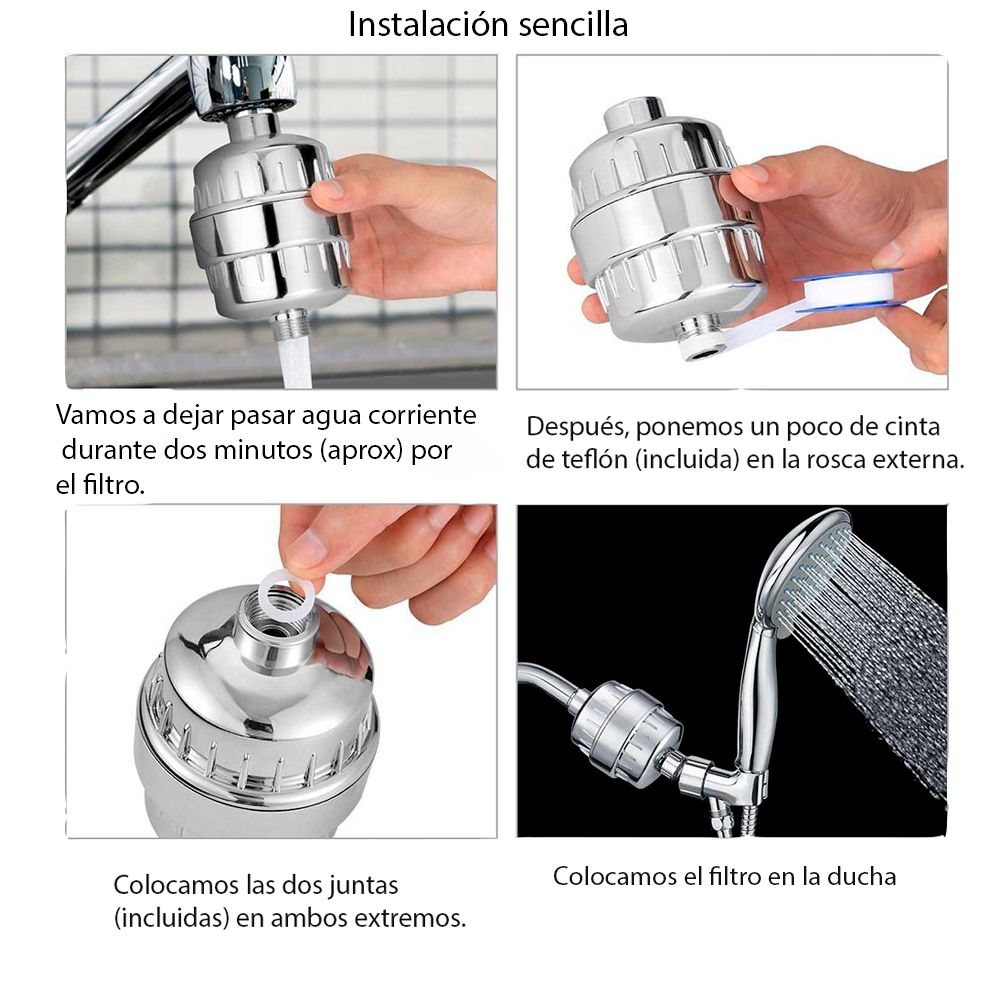 Instalación sencilla

Vamos a dejar pasar agua corriente durante dos minutos (aprox) por el filtro.

Después, ponemos un poco de cinta de teflón (incluida) en la rosca externa.

Colocamos las dos juntas (incluidas) en ambos extremos.

Colocamos el filtro en la ducha